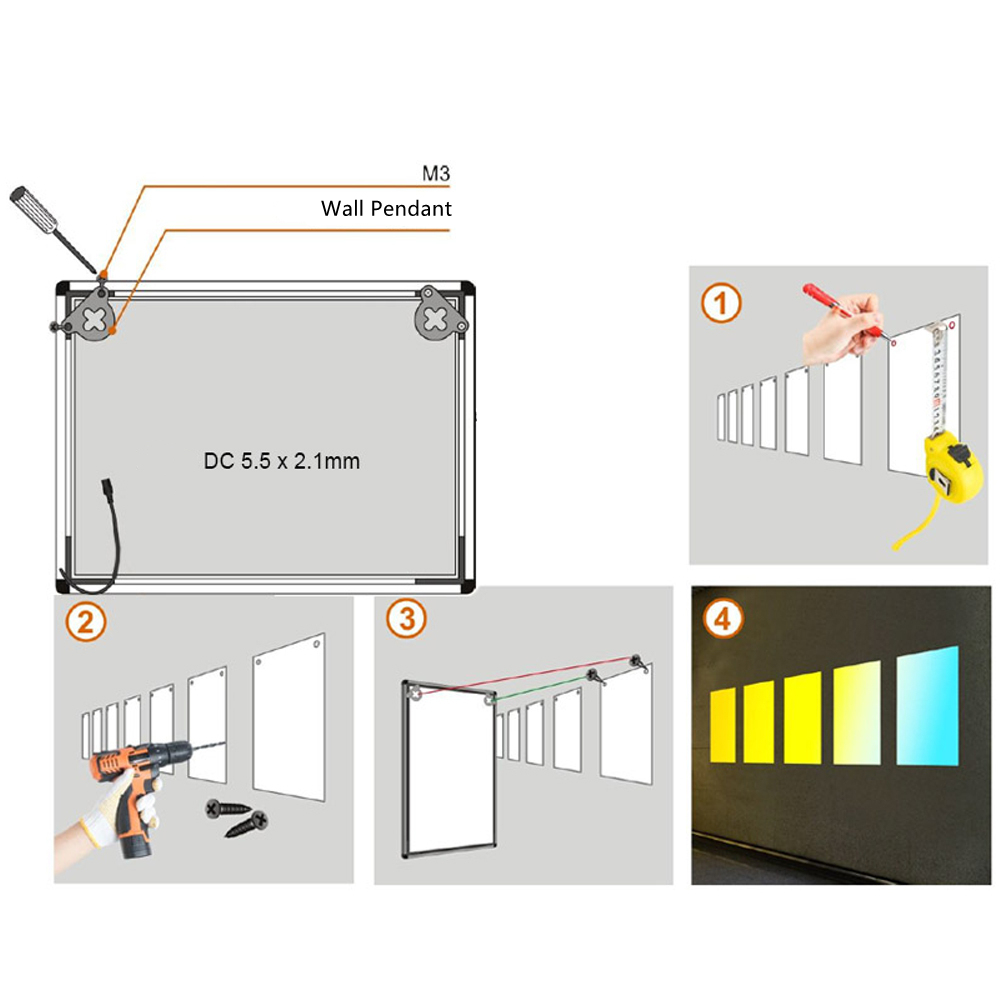 M3
Wall Pendant
DC 5.5 x 2.1mm
1
2
3
4